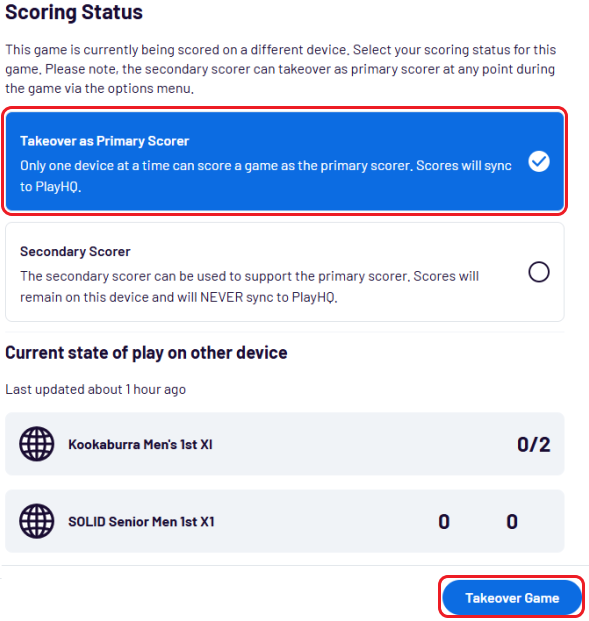 Scoring Status

This game is currently being scored on a different device. Select your scoring status for this game. Please note, the secondary scorer can takeover as primary scorer at any point during the game via the options menu.

Takeover as Primary Scorer

Only one device at a time can score a game as the primary scorer. Scores will sync to PlayHQ.

Secondary Scorer

The secondary scorer can be used to support the primary scorer. Scores will remain on this device and will NEVER sync to PlayHQ.

Current state of play on other device

Last updated about 1 hour ago

Kookaburra Men's 1st XI 0/2

SOLID Senior Men 1st X1 0 0

Takeover Game